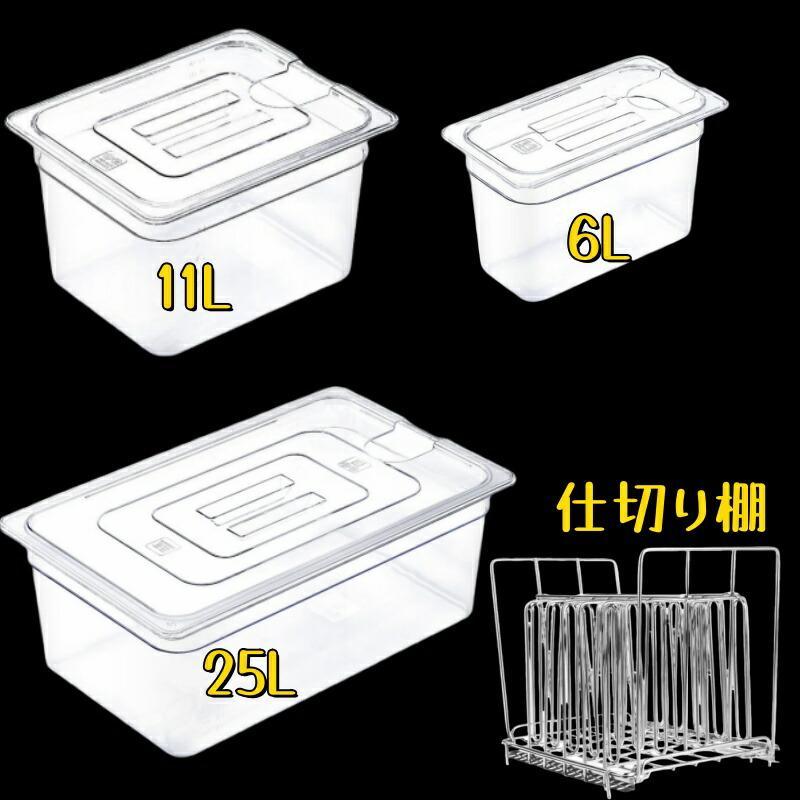 11L

6L

25L

仕切り棚